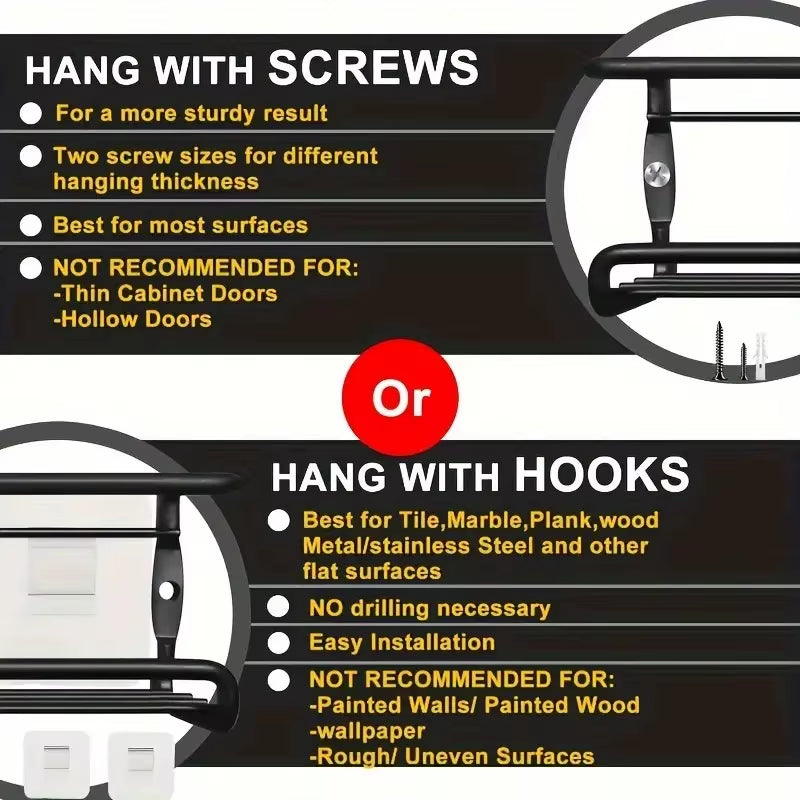 HANG WITH SCREWS

For a more sturdy result

Two screw sizes for different hanging thickness

Best for most surfaces

NOT RECOMMENDED FOR:
-Thin Cabinet Doors
-Hollow Doors

Or

HANG WITH HOOKS

Best for Tile,Marble,Plank,wood Metal/stainless Steel and other flat surfaces

NO drilling necessary

Easy Installation

NOT RECOMMENDED FOR:
-Painted Walls/ Painted Wood
-wallpaper
-Rough/ Uneven Surfaces