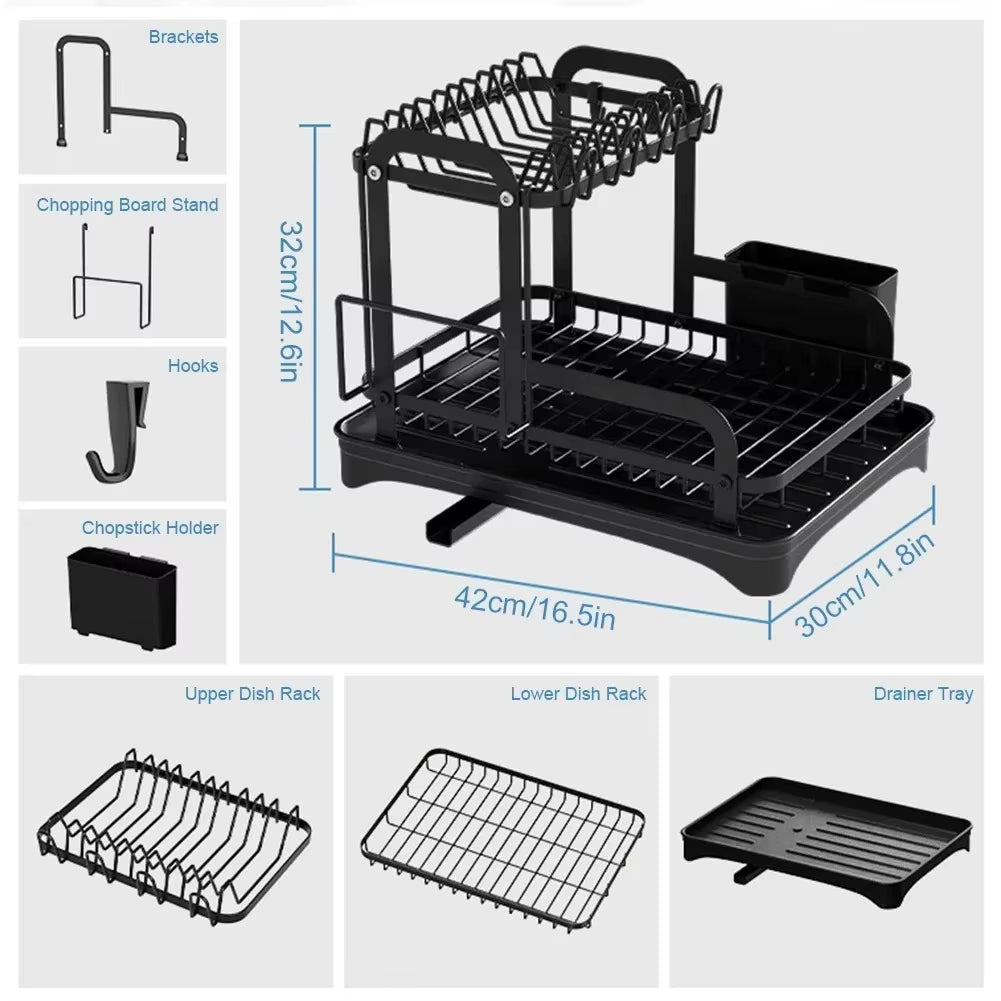 Brackets

Chopping Board Stand

Hooks

Chopstick Holder

32cm/12.6in

42cm/16.5in

30cm/11.8in

Upper Dish Rack

Lower Dish Rack

Drainer Tray