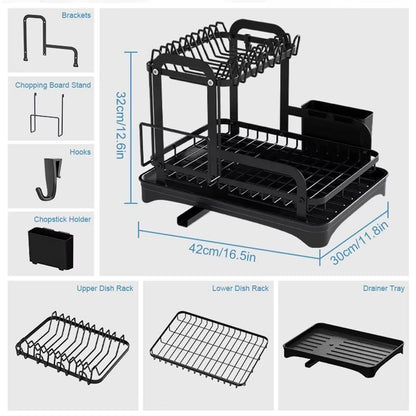 Brackets

Chopping Board Stand

Hooks

Chopstick Holder

32cm/12.6in

42cm/16.5in

30cm/11.8in

Upper Dish Rack

Lower Dish Rack

Drainer Tray